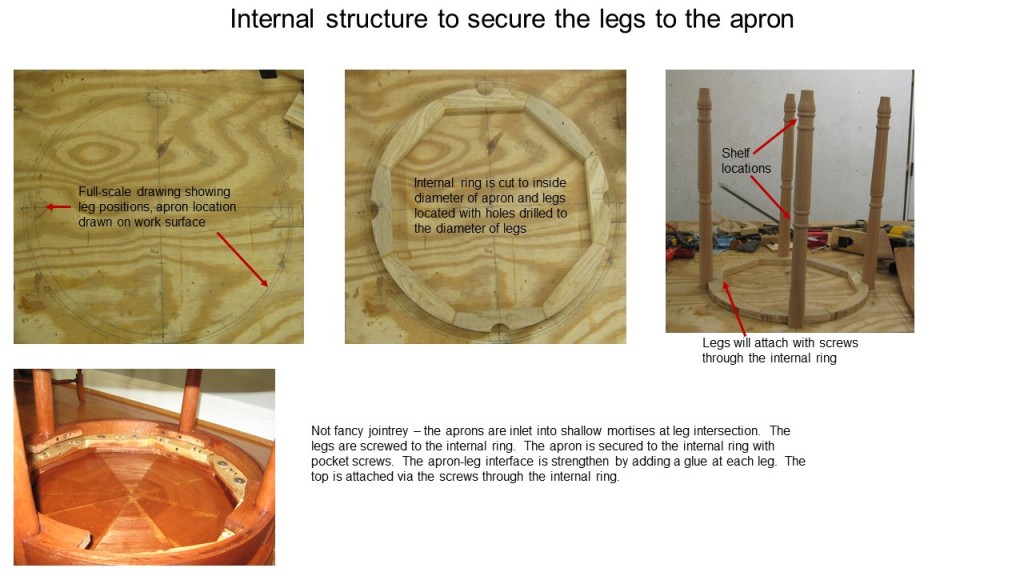 Internal structure to secure the legs to the apron

Full-scale drawing showing leg positions, apron location drawn on work surface

Internal ring is cut to inside diameter of apron and legs located with holes drilled to the diameter of legs

Shelf locations

Legs will attach with screws through the internal ring

Not fancy jointrey – the aprons are inlet into shallow mortises at leg intersection. The legs are screwed to the internal ring. The apron is secured to the internal ring with pocket screws. The apron-leg interface is strengthen by adding a glue at each leg. The top is attached via the screws through the internal ring.